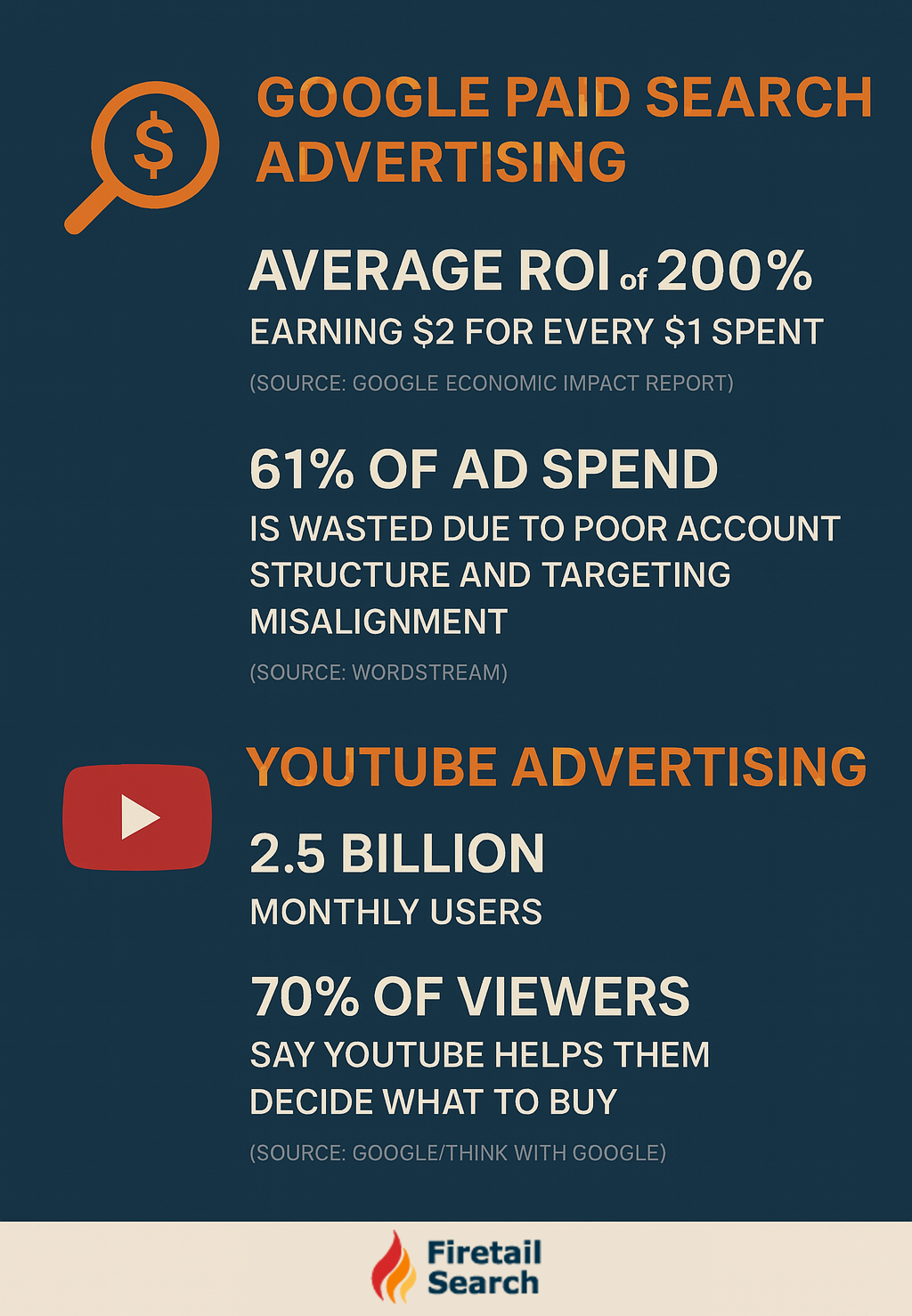 $

GOOGLE PAID SEARCH ADVERTISING

AVERAGE ROI of 200%

EARNING \$2 FOR EVERY \$1 SPENT

(SOURCE: GOOGLE ECONOMIC IMPACT REPORT)

61% OF AD SPEND

IS WASTED DUE TO POOR ACCOUNT STRUCTURE AND TARGETING MISALIGNMENT

(SOURCE: WORDSTREAM)

YOUTUBE ADVERTISING

2.5 BILLION

MONTHLY USERS

70% OF VIEWERS

SAY YOUTUBE HELPS THEM DECIDE WHAT TO BUY

(SOURCE: GOOGLE/THINK WITH GOOGLE)

Firetail Search